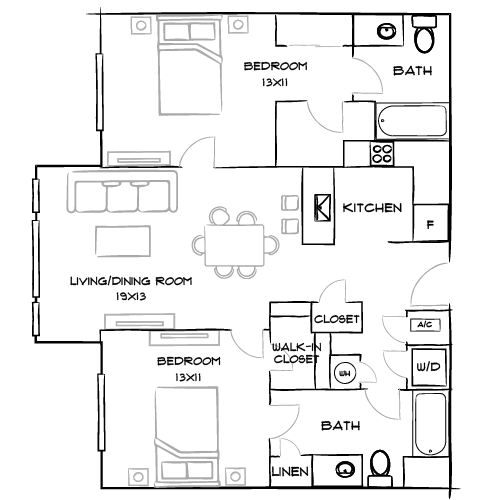 BEDROOM
13X11

BATH

KITCHEN

F

LIVING/DINING ROOM
19X13

CLOSET

A/C

WALK-IN CLOSET

WH

W/D

BEDROOM
13X11

BATH

LINEN